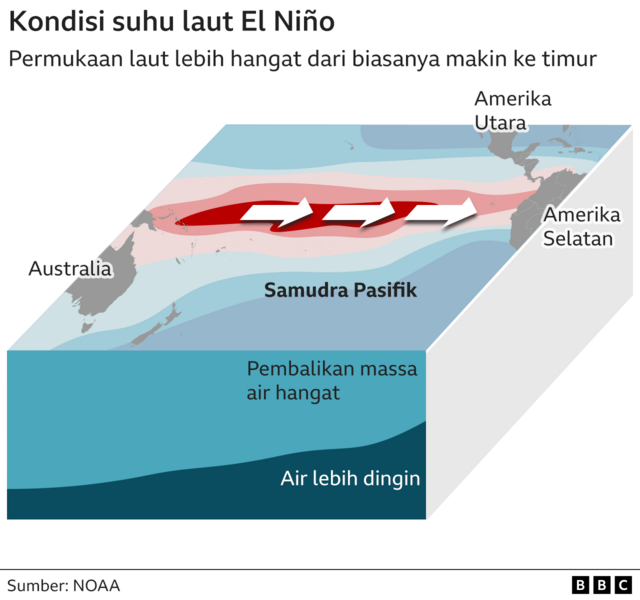 Kondisi suhu laut El Niño

Permukaan laut lebih hangat dari biasanya makin ke timur

Amerika Utara

Amerika Selatan

Australia

Samudra Pasifik

Pembalikan massa air hangat

Air lebih dingin

Sumber: NOAA

BBC