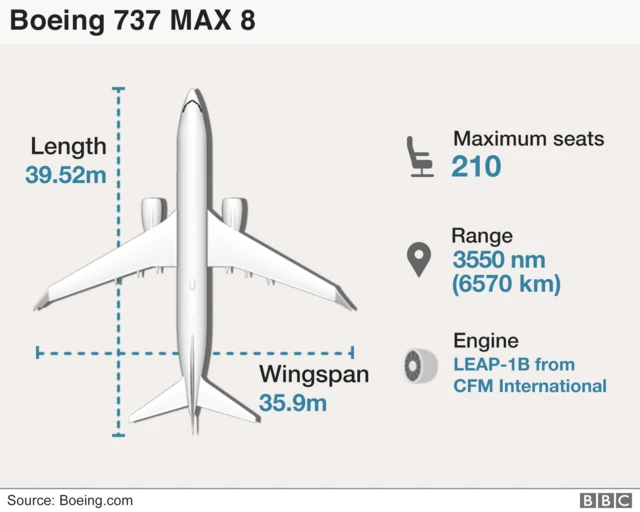 Boeing 737 MAX 8

Length
39.52m

Wingspan
35.9m

Maximum seats
210

Range
3550 nm
(6570 km)

Engine
LEAP-1B from
CFM International

Source: Boeing.com

BBC