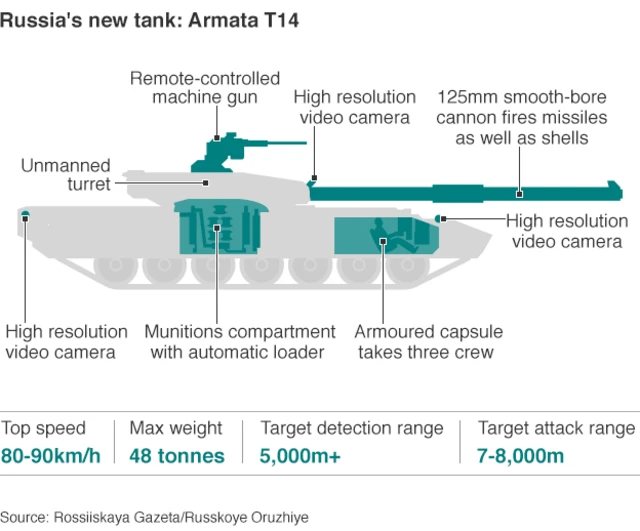 Russia's new tank: Armata T14

Remote-controlled machine gun

High resolution video camera

125mm smooth-bore cannon fires missiles as well as shells

Unmanned turret

High resolution video camera

High resolution video camera

Munitions compartment with automatic loader

Armoured capsule takes three crew

| Top speed | Max weight | Target detection range | Target attack range |
|---|---|---|---|
| 80-90km/h | 48 tonnes | 5,000m+ | 7-8,000m |

Source: Rossiiskaya Gazeta/Russkoye Oruzhiye