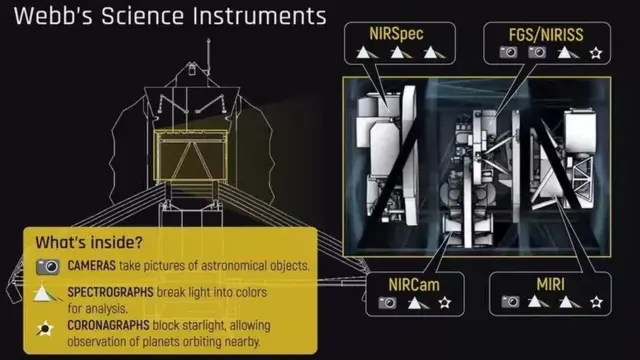 Webb's Science Instruments

NIRSpec

FGS/NIRISS

What's inside?

CAMERAS take pictures of astronomical objects.

SPECTROGRAPHS break light into colors for analysis.

CORONAGRAPHS block starlight, allowing observation of planets orbiting nearby.

NIRCam

MIRI