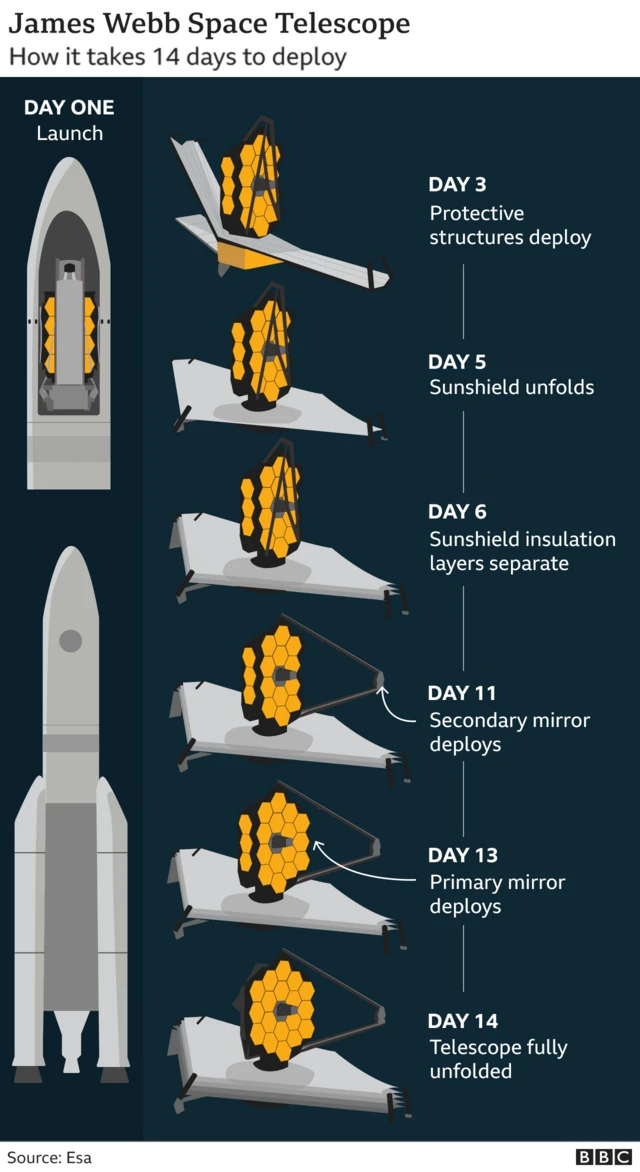 James Webb Space Telescope
How it takes 14 days to deploy

DAY ONE
Launch

DAY 3
Protective structures deploy

DAY 5
Sunshield unfolds

DAY 6
Sunshield insulation layers separate

DAY 11
Secondary mirror deploys

DAY 13
Primary mirror deploys

DAY 14
Telescope fully unfolded

Source: Esa

BBC