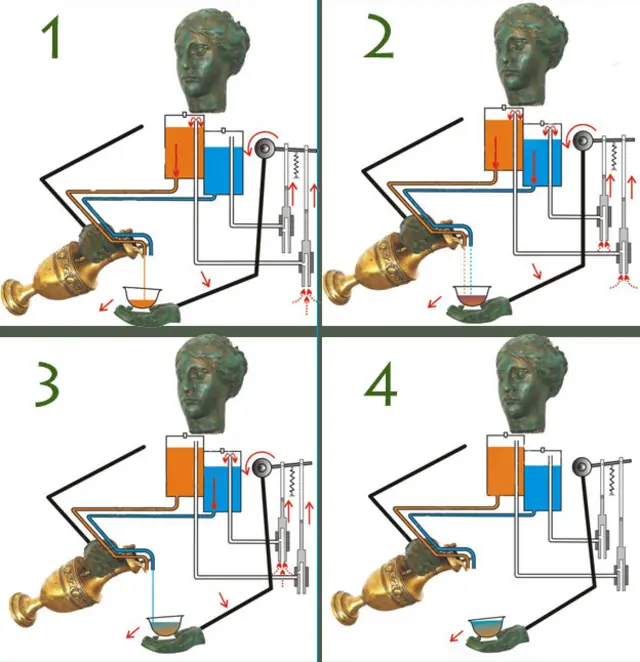 1

2

3

4