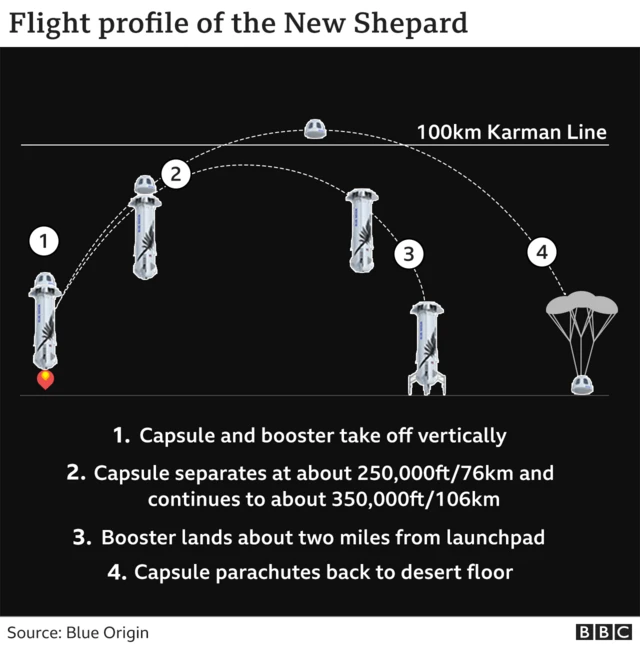 Flight profile of the New Shepard

100km Karman Line

1

2

3

4

1. Capsule and booster take off vertically

2. Capsule separates at about 250,000ft/76km and continues to about 350,000ft/106km

3. Booster lands about two miles from launchpad

4. Capsule parachutes back to desert floor

Source: Blue Origin

BBC