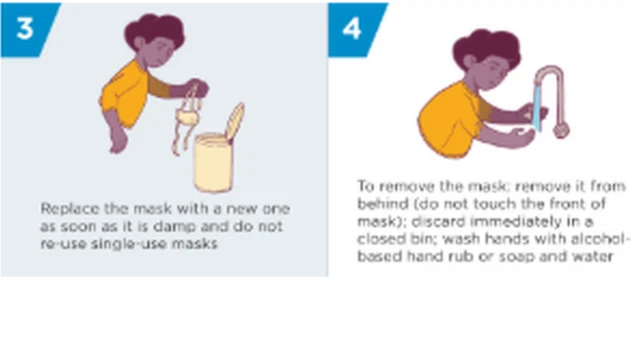 3

Replace the mask with a new one as soon as it is damp and do not re-use single-use masks

4

To remove the mask: remove it from behind (do not touch the front of mask); discard immediately in a closed bin; wash hands with alcohol-based hand rub or soap and water