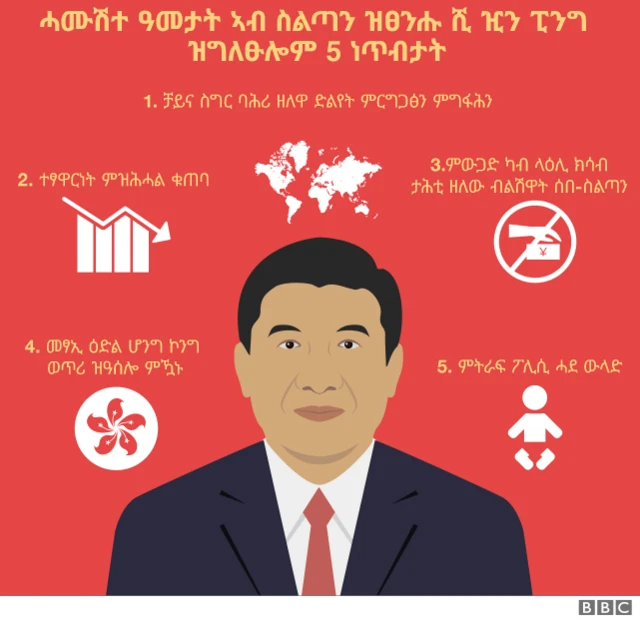 ሓሙሽተ ዓመታት ኣብ ስልጣን ዝፀንሑ ሺ ዢን ፒንግ ዝግለፁሎም 5 ነጥብታት

1. ቻይና ስግር ባሕሪ ዘለዋ ድልየት ምርግጋፅን ምግፋሕን

2. ተፃዋርነት ምዝሕሓል ቁጠባ

3.ምውጋድ ካብ ላዕሊ ክሳብ ታሕቲ ዘለው ብልሽዋት ሰበ-ስልጣን

¥

4. መፃኢ ዕድል ሆንግ ኮንግ ወጥሪ ዝዓሰሎ ምዃኑ

5. ምትራፍ ፖሊሲ ሓደ ውላድ

BBC