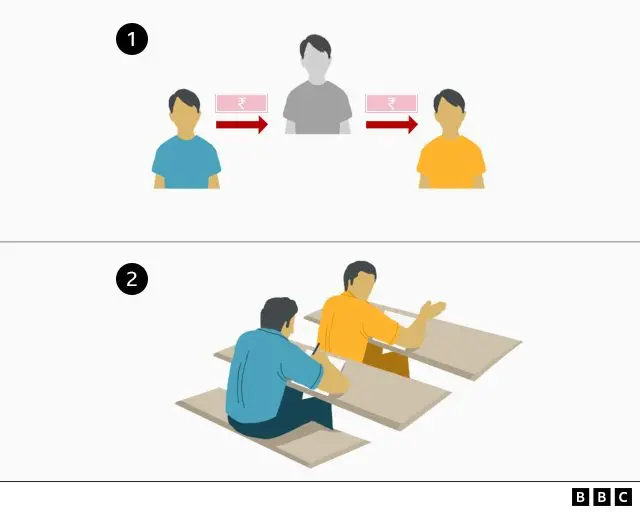 1

₹

₹

2

BBC