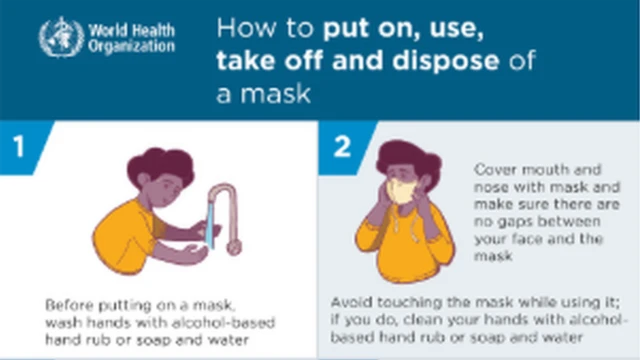 World Health Organization

How to put on, use, take off and dispose of a mask

1

Before putting on a mask, wash hands with alcohol-based hand rub or soap and water

2

Cover mouth and nose with mask and make sure there are no gaps between your face and the mask

Avoid touching the mask while using it; if you do, clean your hands with alcohol-based hand rub or soap and water