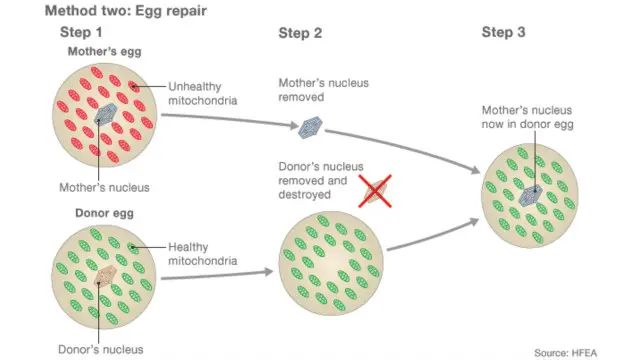 Method two: Egg repair

Step 1

Mother's egg

Unhealthy mitochondria

Mother's nucleus

Donor egg

Healthy mitochondria

Donor's nucleus

Step 2

Mother's nucleus removed

Donor's nucleus removed and destroyed

Step 3

Mother's nucleus now in donor egg

Source: HFEA