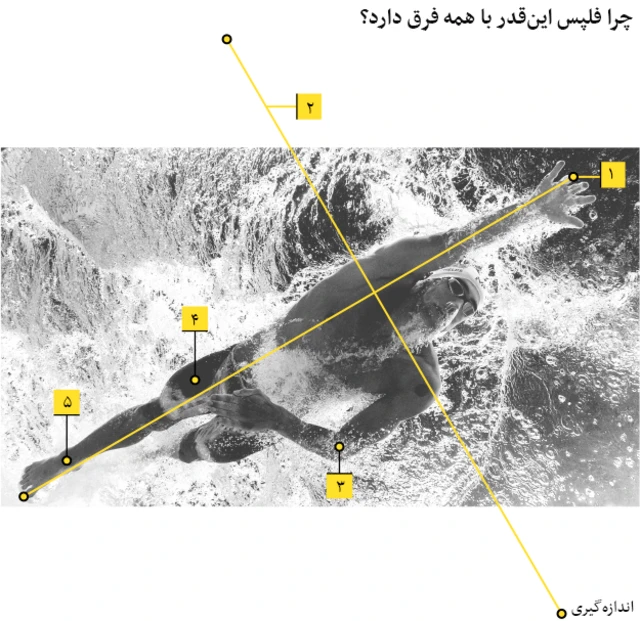 چرا فلپس این‌قدر با همه فرق دارد؟

۲

۱

۴

۵

۳

اندازه‌گیری