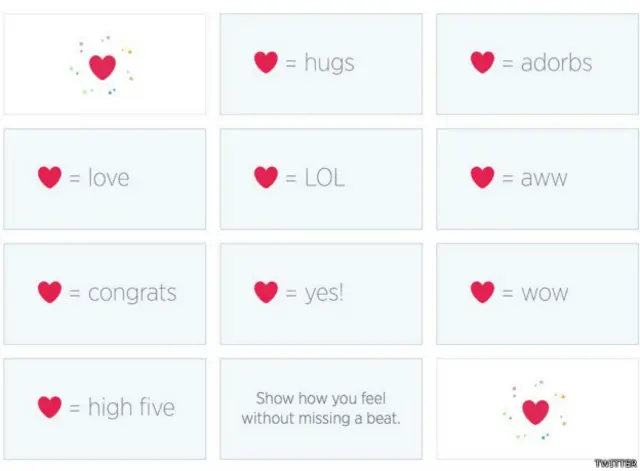 = hugs

= adorbs

= love

= LOL

= aww

= congrats

= yes!

= wow

= high five

Show how you feel without missing a beat.

TWITTER