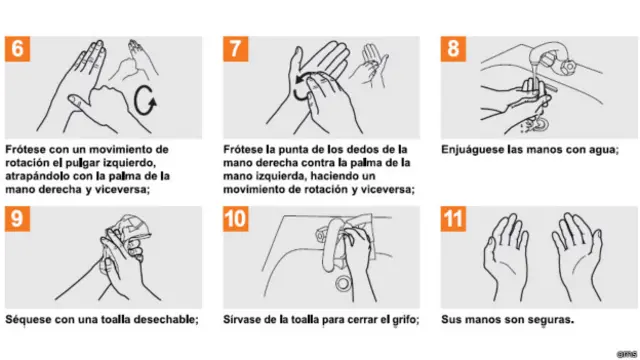 6

Frótese con un movimiento de rotación el pulgar izquierdo, atrapándolo con la palma de la mano derecha y viceversa;

7

Frótese la punta de los dedos de la mano derecha contra la palma de la mano izquierda, haciendo un movimiento de rotación y viceversa;

8

Enjuáguese las manos con agua;

9

Séquese con una toalla desechable;

10

Sírvase de la toalla para cerrar el grifo;

11

Sus manos son seguras.

oms