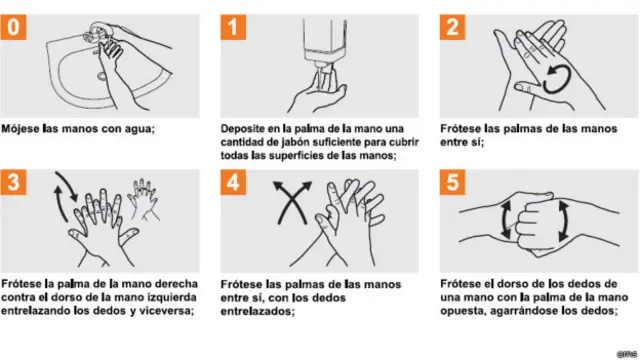 0

Mójese las manos con agua;

1

Deposite en la palma de la mano una cantidad de jabón suficiente para cubrir todas las superficies de las manos;

2

Frótese las palmas de las manos entre sí;

3

Frótese la palma de la mano derecha contra el dorso de la mano izquierda entrelazando los dedos y viceversa;

4

Frótese las palmas de las manos entre sí, con los dedos entrelazados;

5

Frótese el dorso de los dedos de una mano con la palma de la mano opuesta, agarrándose los dedos;

oms