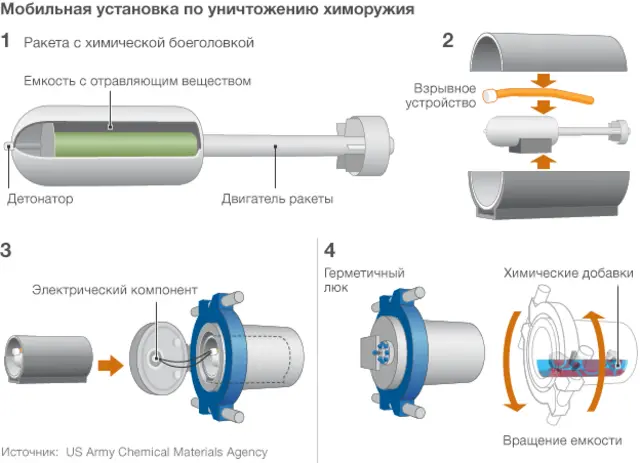 Мобильная установка по уничтожению химоружия

1 Ракета с химической боеголовкой

Емкость с отравляющим веществом

Детонатор

Двигатель ракеты

2

Взрывное устройство

3

Электрический компонент

4

Герметичный люк

Химические добавки

Вращение емкости

Источник: US Army Chemical Materials Agency