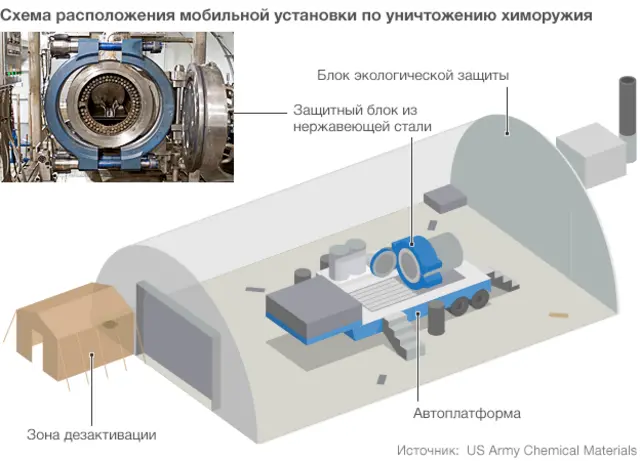 Схема расположения мобильной установки по уничтожению химоружия

Блок экологической защиты

Защитный блок из нержавеющей стали

Автоплатформа

Зона дезактивации

Источник: US Army Chemical Materials