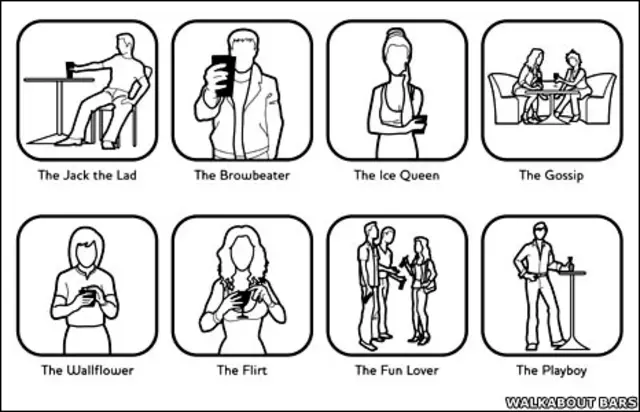 The Jack the Lad

The Browbeater

The Ice Queen

The Gossip

The Wallflower

The Flirt

The Fun Lover

The Playboy

WALKABOUT BARS