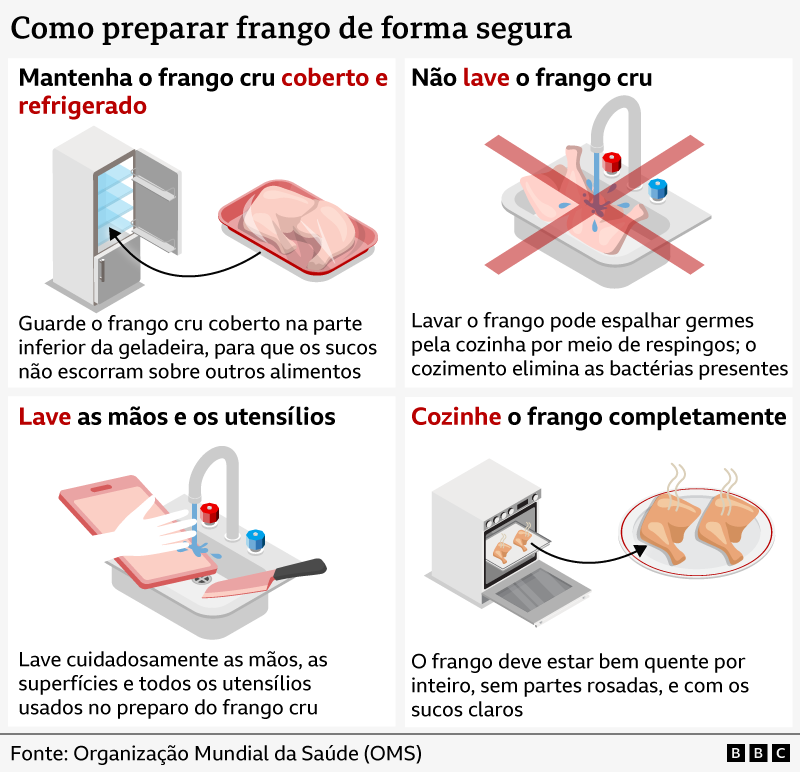 Como preparar frango de forma segura

Mantenha o frango cru coberto e refrigerado

Guarde o frango cru coberto na parte inferior da geladeira, para que os sucos não escorram sobre outros alimentos

Não lave o frango cru

Lavar o frango pode espalhar germes pela cozinha por meio de respingos; o cozimento elimina as bactérias presentes

Lave as mãos e os utensílios

Lave cuidadosamente as mãos, as superfícies e todos os utensílios usados no preparo do frango cru

Cozinhe o frango completamente

O frango deve estar bem quente por inteiro, sem partes rosadas, e com os sucos claros

Fonte: Organização Mundial da Saúde (OMS)

BBC