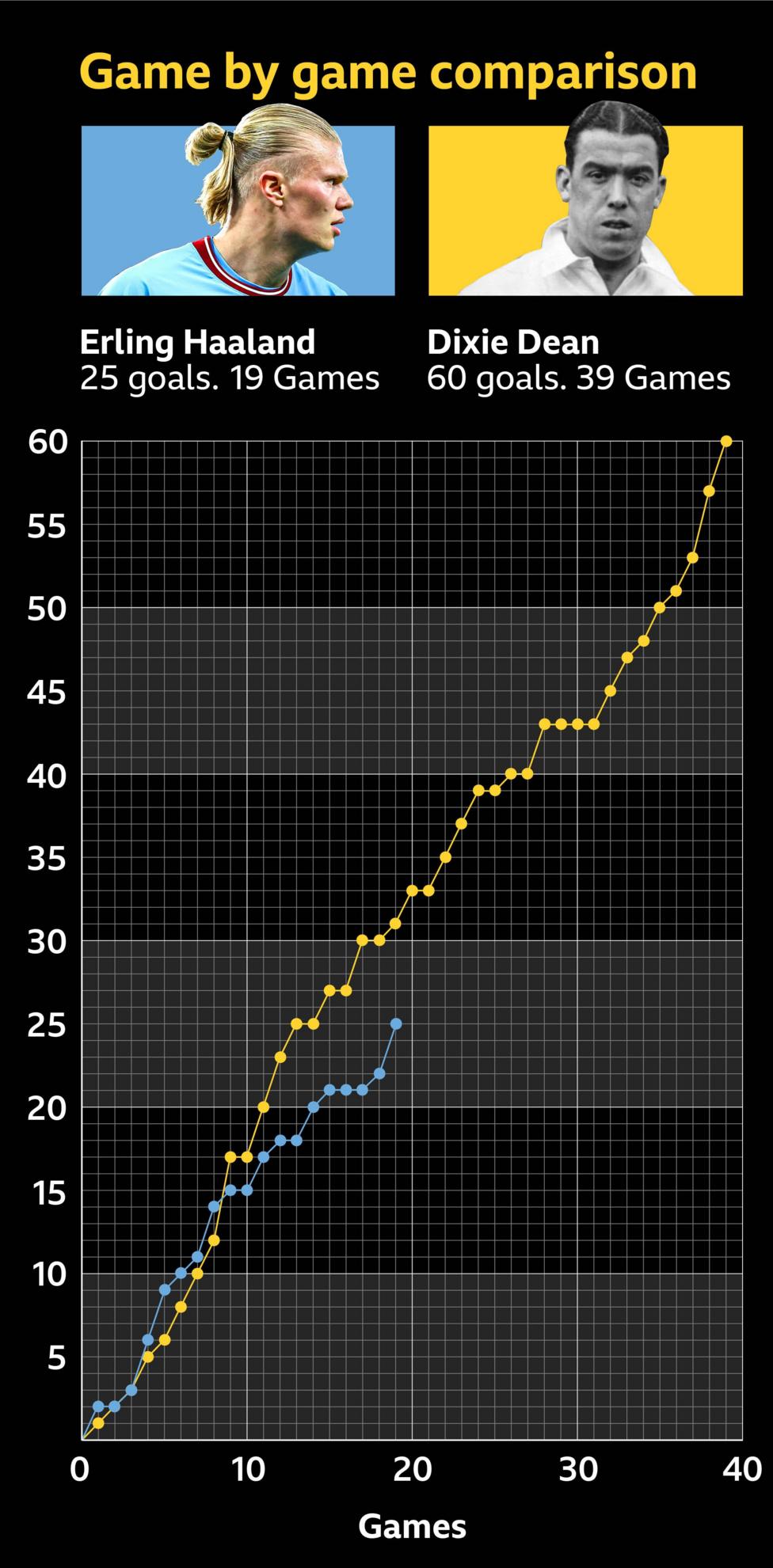 Game by game comparison

Erling Haaland
25 goals. 19 Games

Dixie Dean
60 goals. 39 Games

60
55
50
45
40
35
30
25
20
15
10
5

0
10
20
30
40

Games