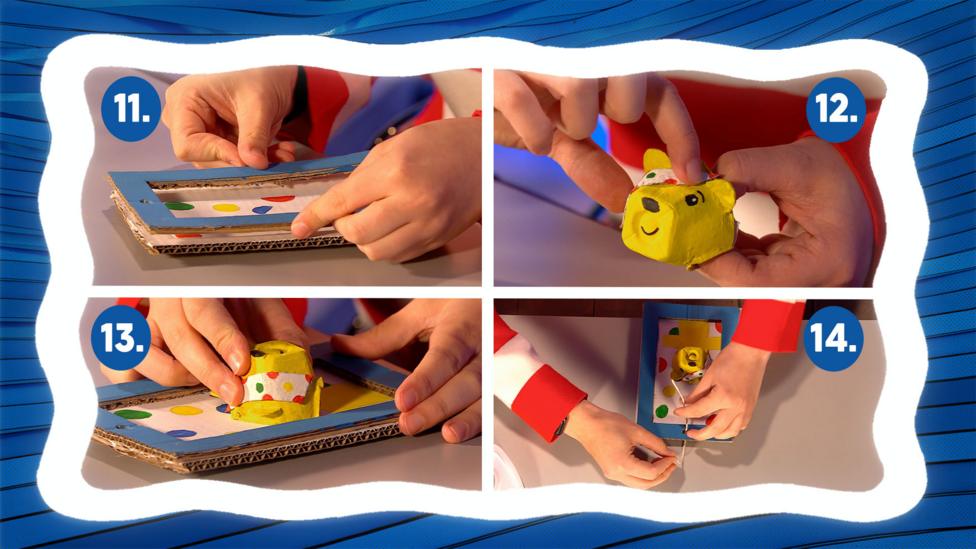 11.

12.

13.

14.