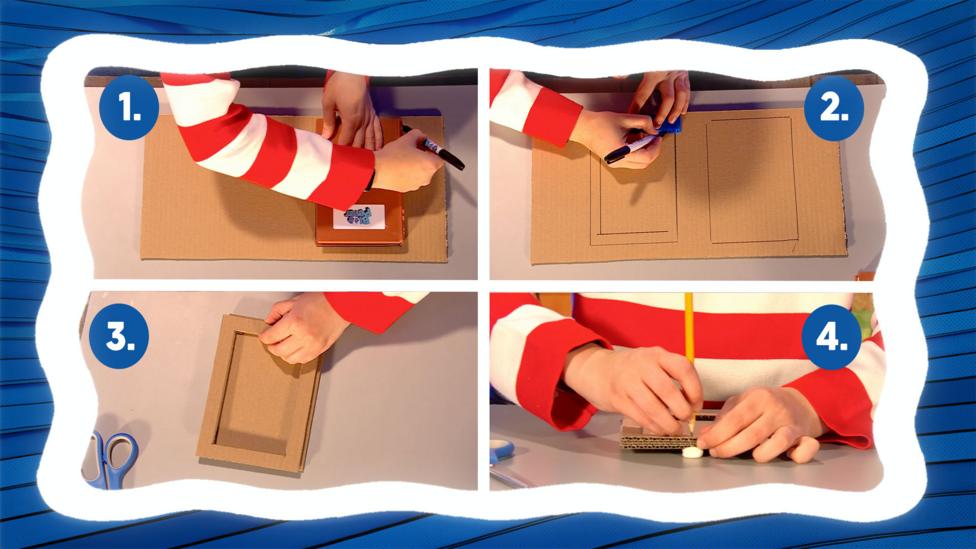 1.

2.

3.

4.