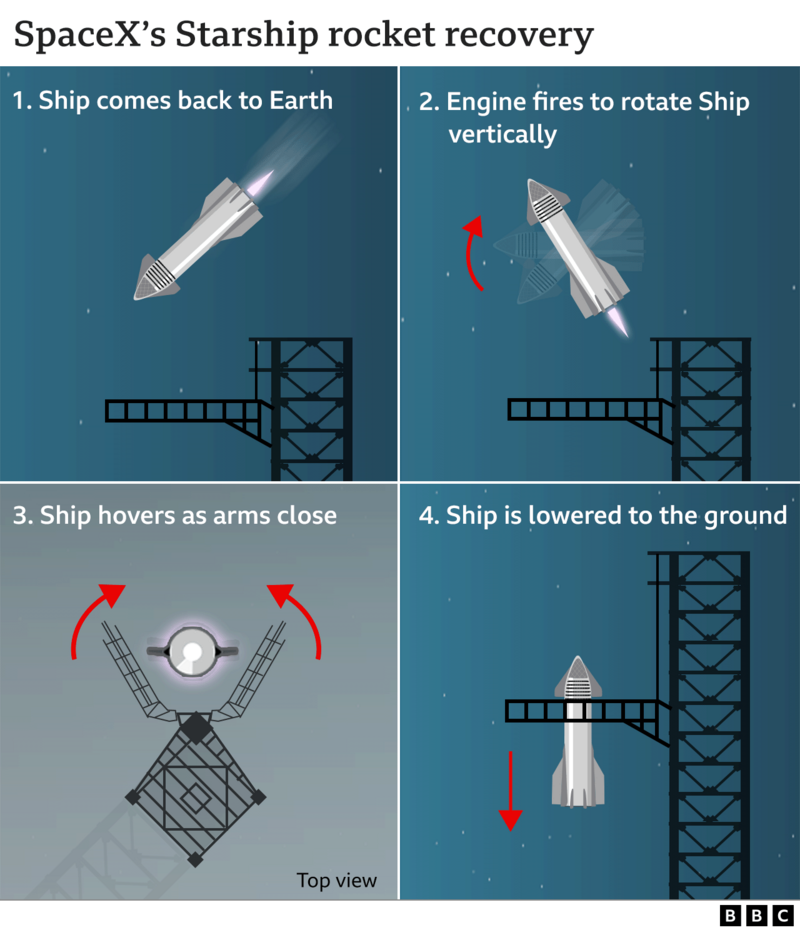 SpaceX's Starship rocket recovery

1. Ship comes back to Earth

2. Engine fires to rotate Ship vertically

3. Ship hovers as arms close

Top view

4. Ship is lowered to the ground

BBC