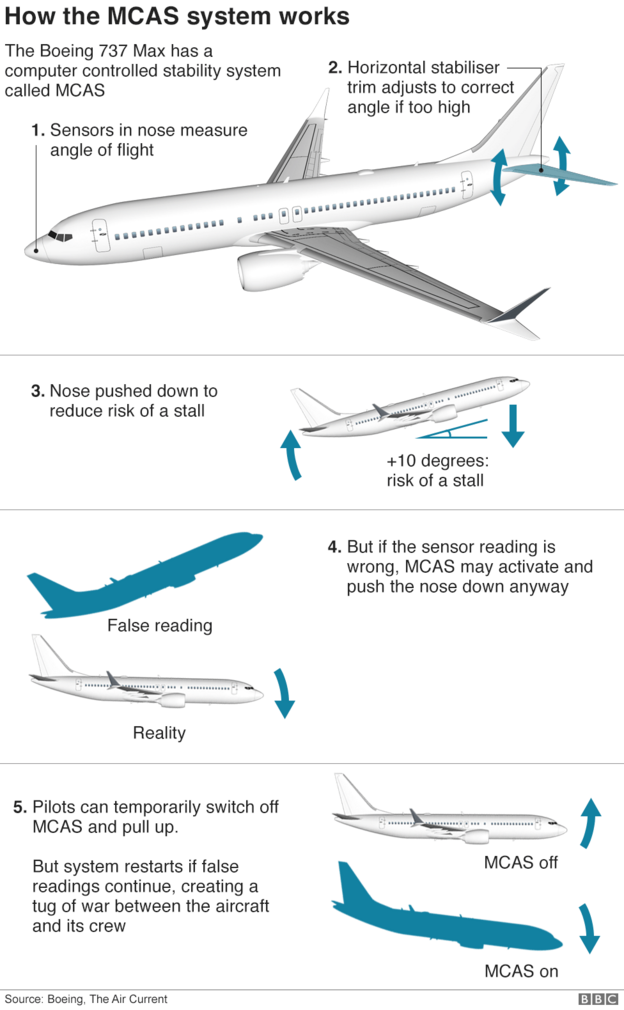 How the MCAS system works

The Boeing 737 Max has a computer controlled stability system called MCAS

1. Sensors in nose measure angle of flight

2. Horizontal stabiliser trim adjusts to correct angle if too high

3. Nose pushed down to reduce risk of a stall

+10 degrees: risk of a stall

4. But if the sensor reading is wrong, MCAS may activate and push the nose down anyway

False reading

Reality

5. Pilots can temporarily switch off MCAS and pull up.

But system restarts if false readings continue, creating a tug of war between the aircraft and its crew

MCAS off

MCAS on

Source: Boeing, The Air Current

BBC