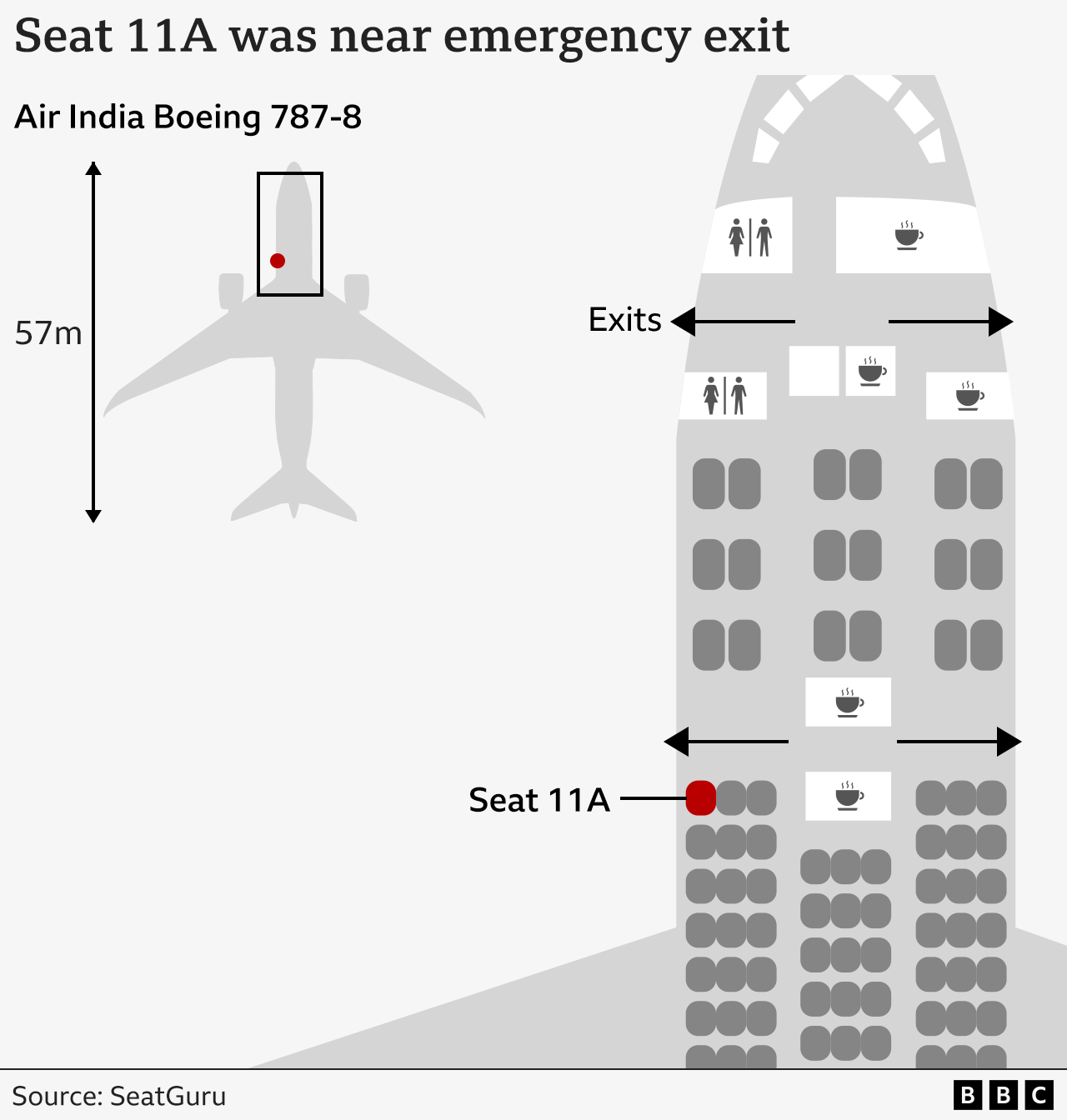 Seat 11A was near emergency exit

Air India Boeing 787-8

57m

Exits

Seat 11A

Source: SeatGuru

BBC