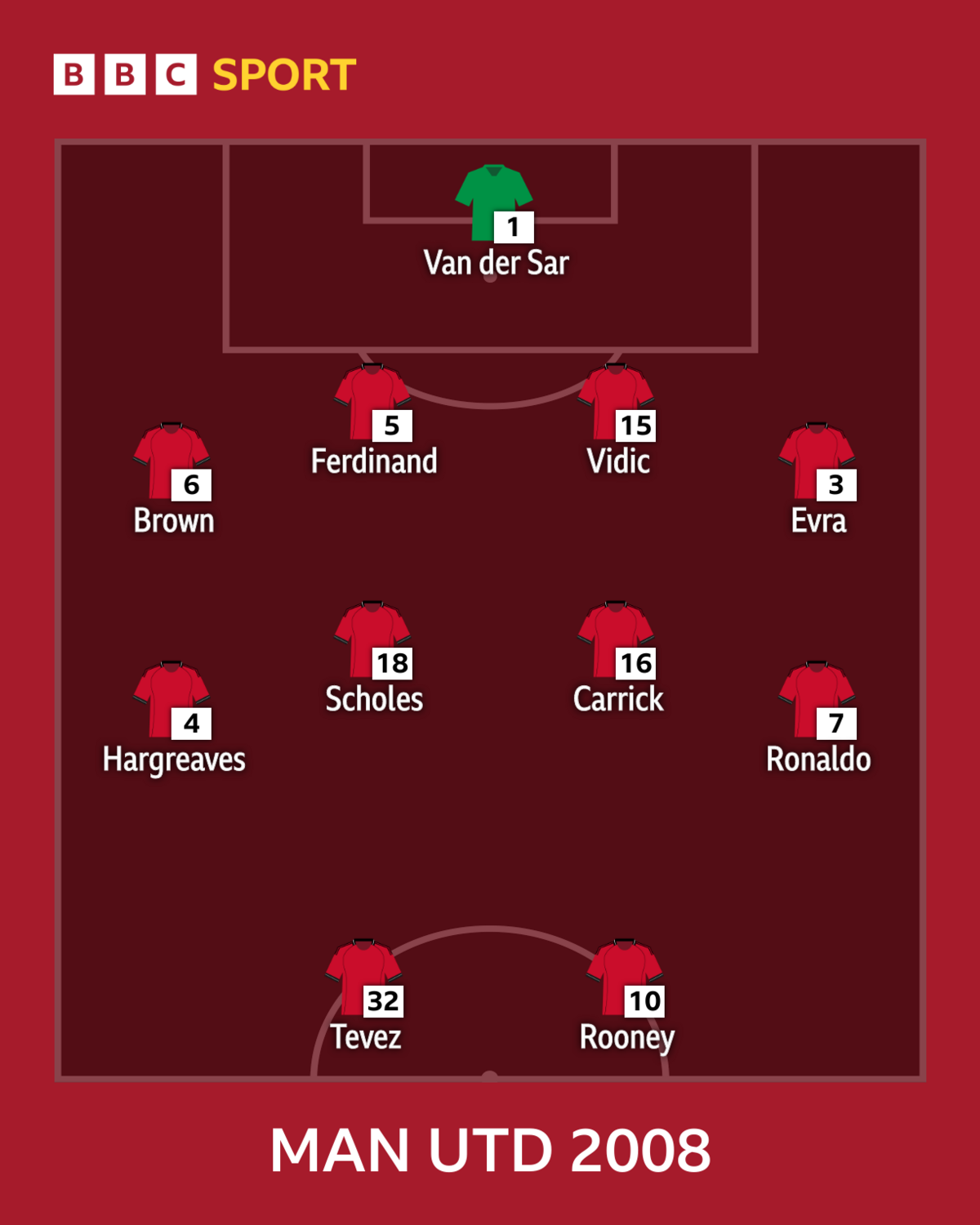 BBC SPORT

1
Van der Sar

5
Ferdinand

15
Vidic

6
Brown

3
Evra

18
Scholes

16
Carrick

4
Hargreaves

7
Ronaldo

32
Tevez

10
Rooney

MAN UTD 2008